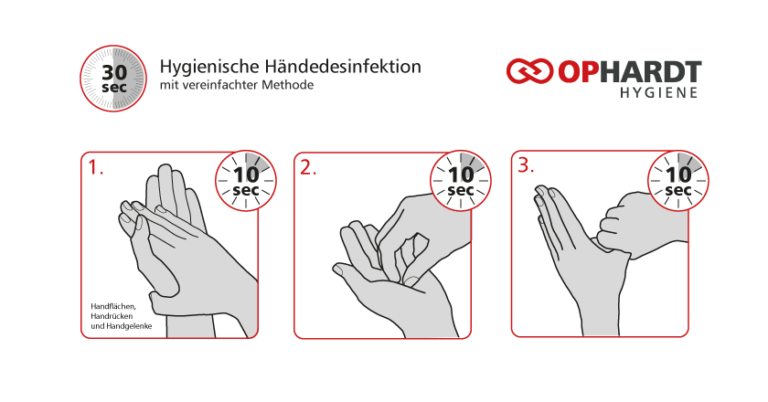 30 sec

Hygienische Händedesinfektion
mit vereinfachter Methode

OPHARDT
HYGIENE

1.
10 sec
Handflächen, Handrücken und Handgelenke

2.
10 sec

3.
10 sec